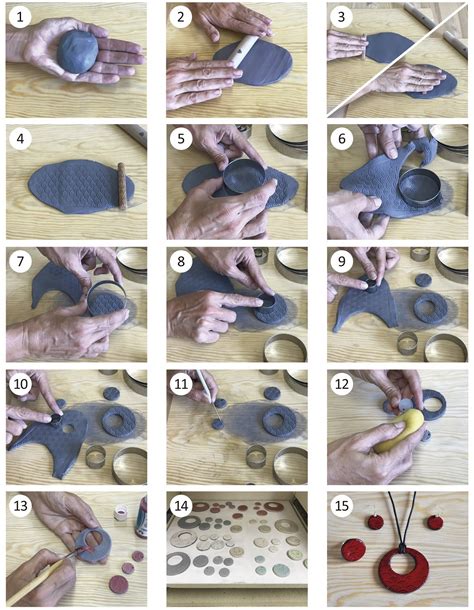 1

2

3

4

5

6

7

8

9

10

11

12

13

14

15