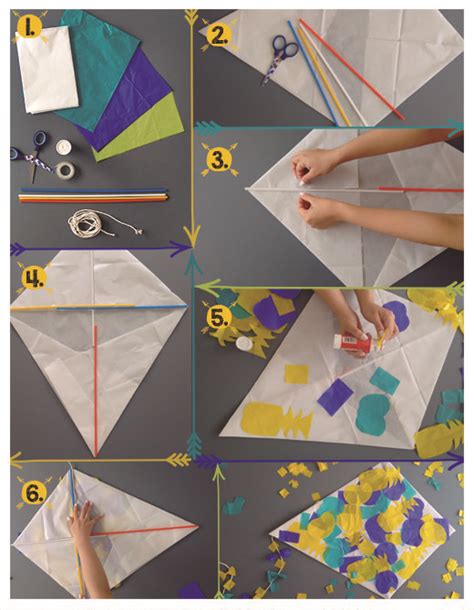 1.

2.

3.

4.

5.

6.