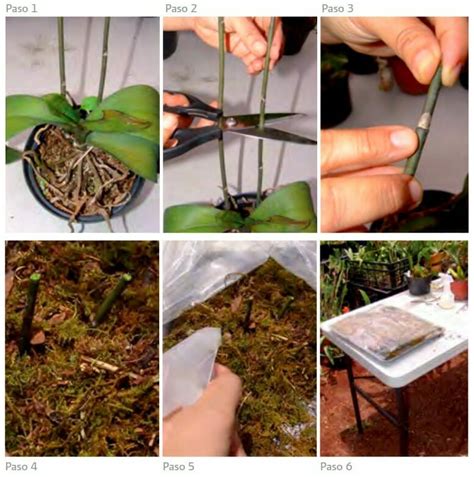 Paso 1
Paso 2
Paso 3
Paso 4
Paso 5
Paso 6